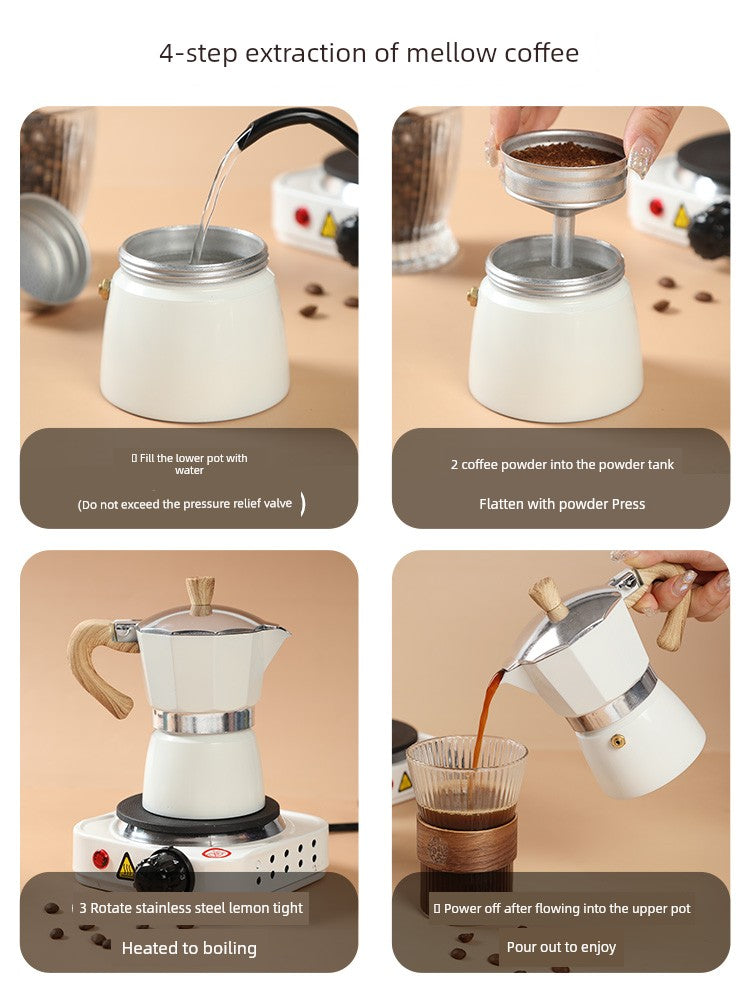 4-step extraction of mellow coffee

▯ Fill the lower pot with water

(Do not exceed the pressure relief valve )

2 coffee powder into the powder tank

Flatten with powder Press

3 Rotate stainless steel lemon tight

Heated to boiling

▯ Power off after flowing into the upper pot

Pour out to enjoy